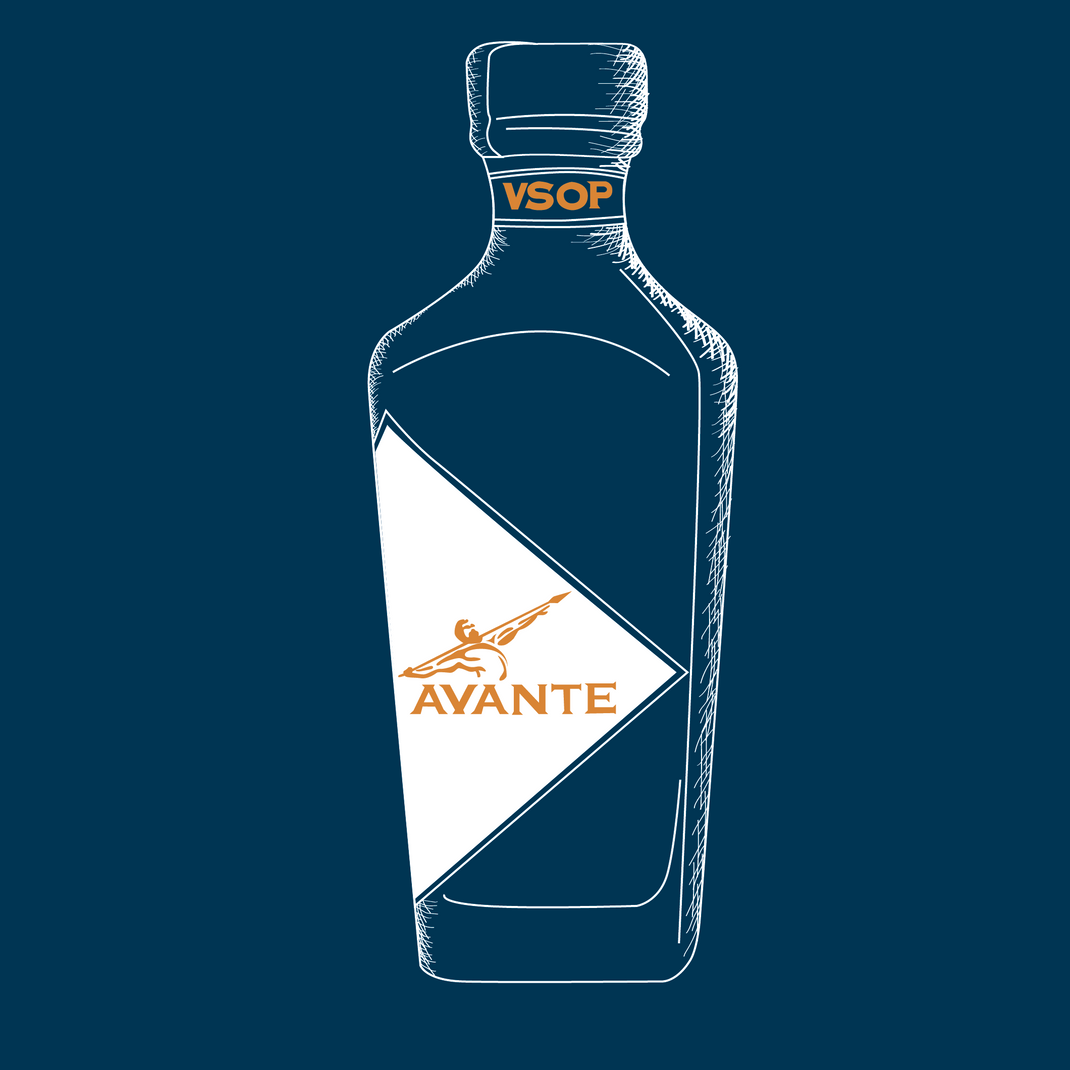 VSOP

AVANTE